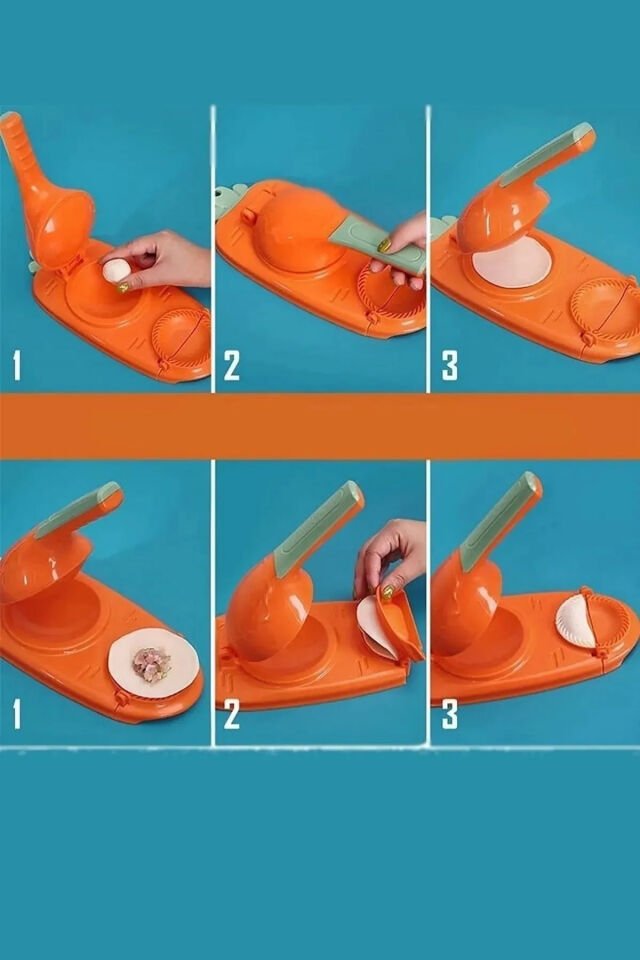 1
2
3
1
2
3